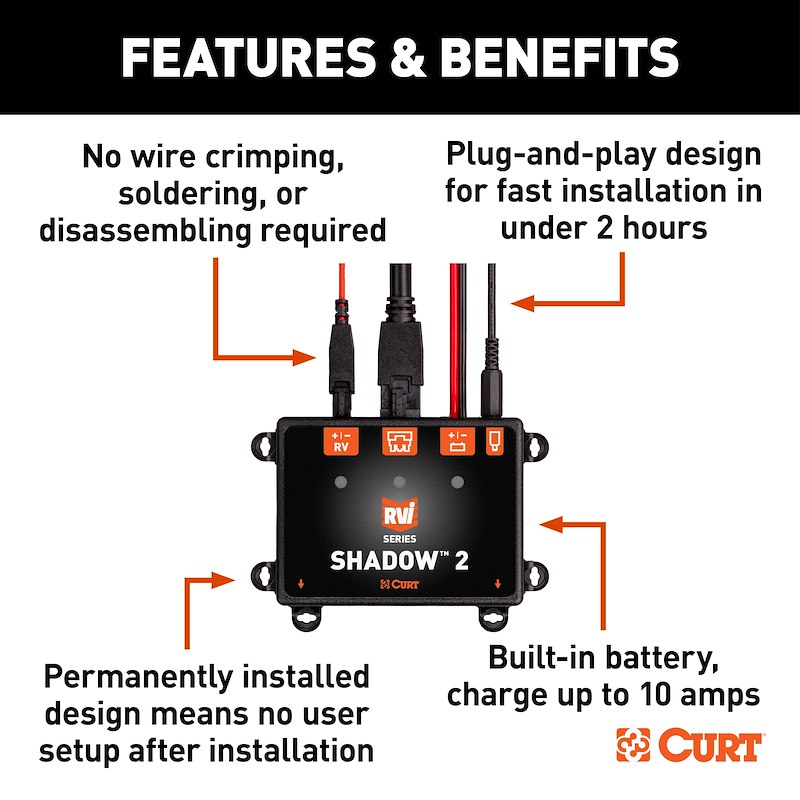 FEATURES & BENEFITS

No wire crimping, soldering, or disassembling required

Plug-and-play design for fast installation in under 2 hours

+ | −
RV

+ | −

RVi
SERIES
SHADOW™ 2
CURT

Permanently installed design means no user setup after installation

Built-in battery, charge up to 10 amps

CURT