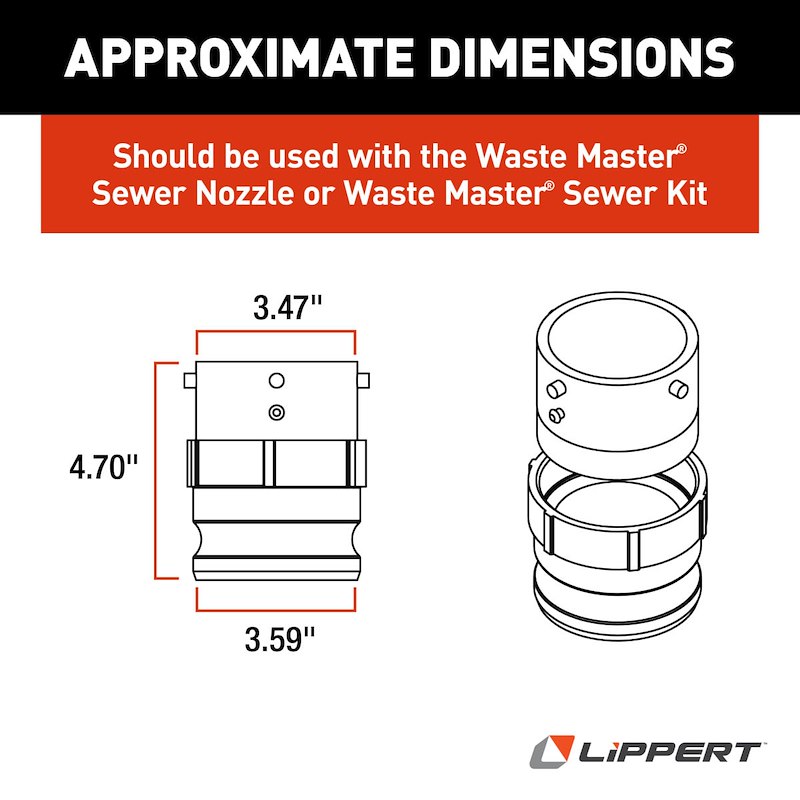 APPROXIMATE DIMENSIONS

Should be used with the Waste Master® Sewer Nozzle or Waste Master® Sewer Kit

3.47"

4.70"

3.59"

LIPPERT™